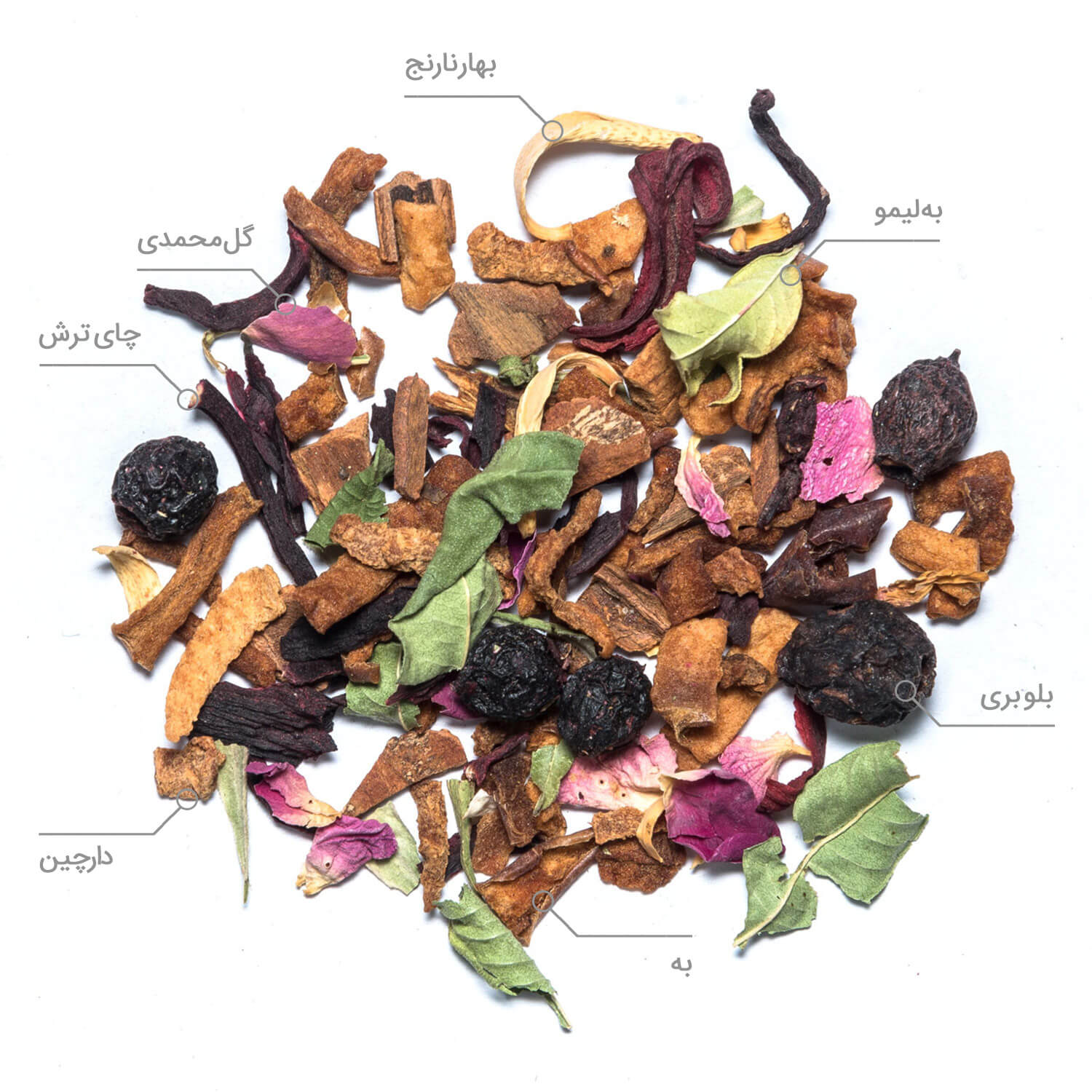 بهارنارنج

به‌لیمو

گل‌محمدی

چای‌ترش

بلوبری

دارچین

به